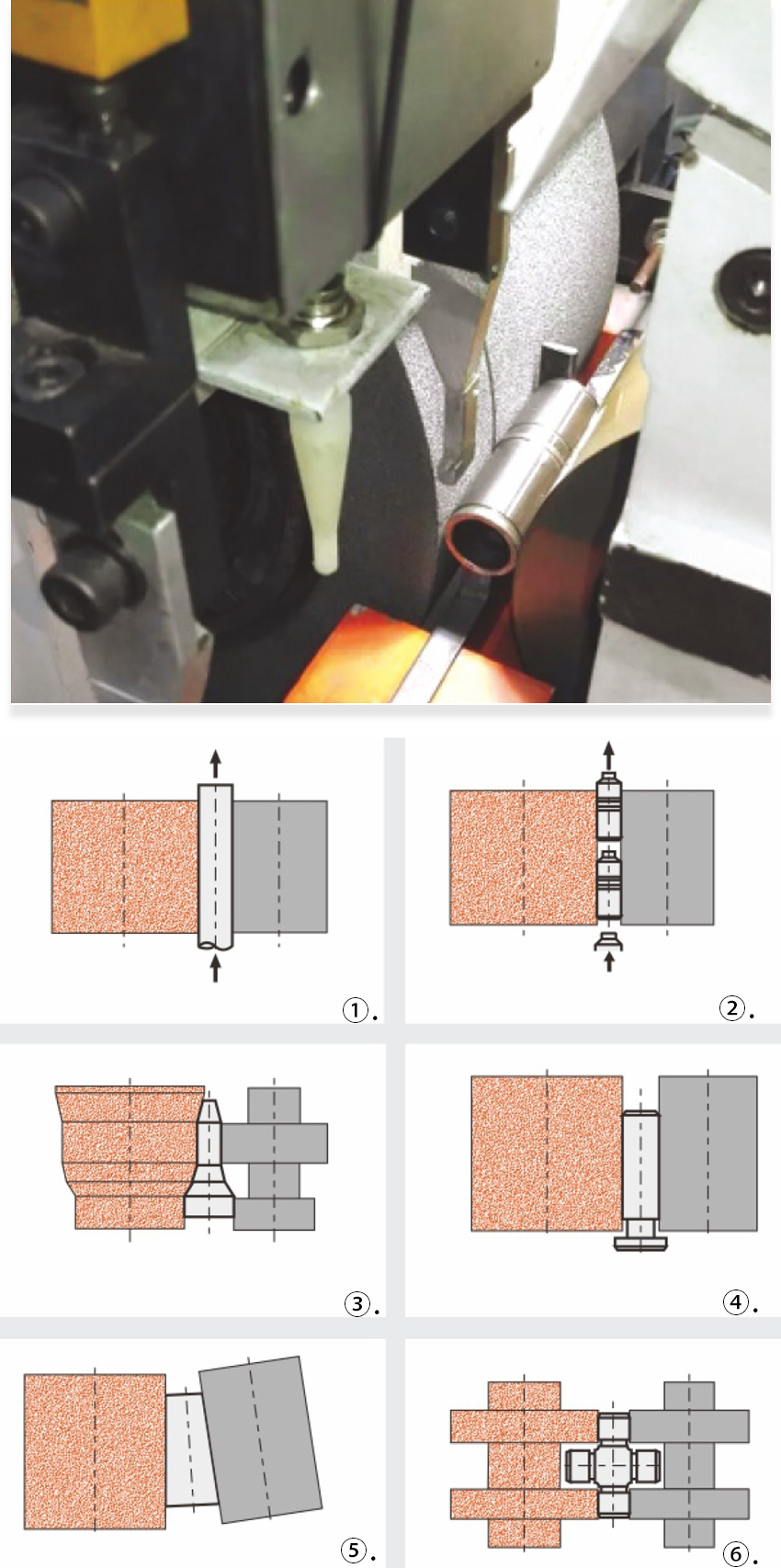 ①.

②.

③.

④.

⑤.

⑥.