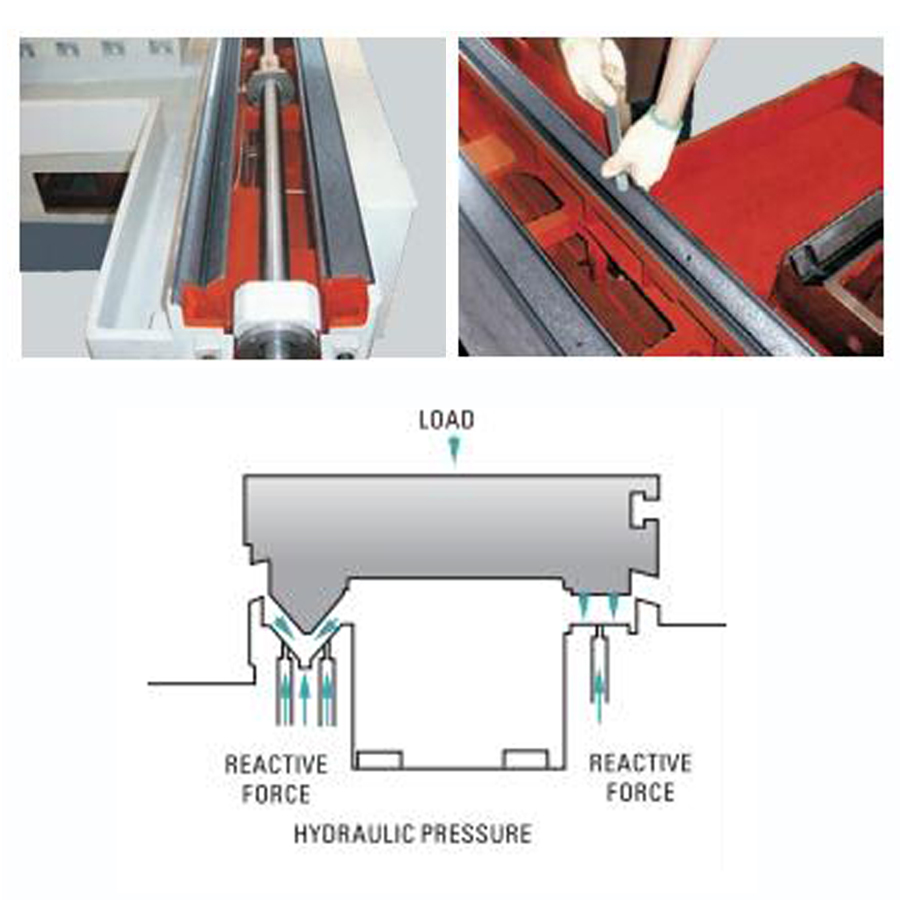 LOAD

REACTIVE FORCE

REACTIVE FORCE

HYDRAULIC PRESSURE